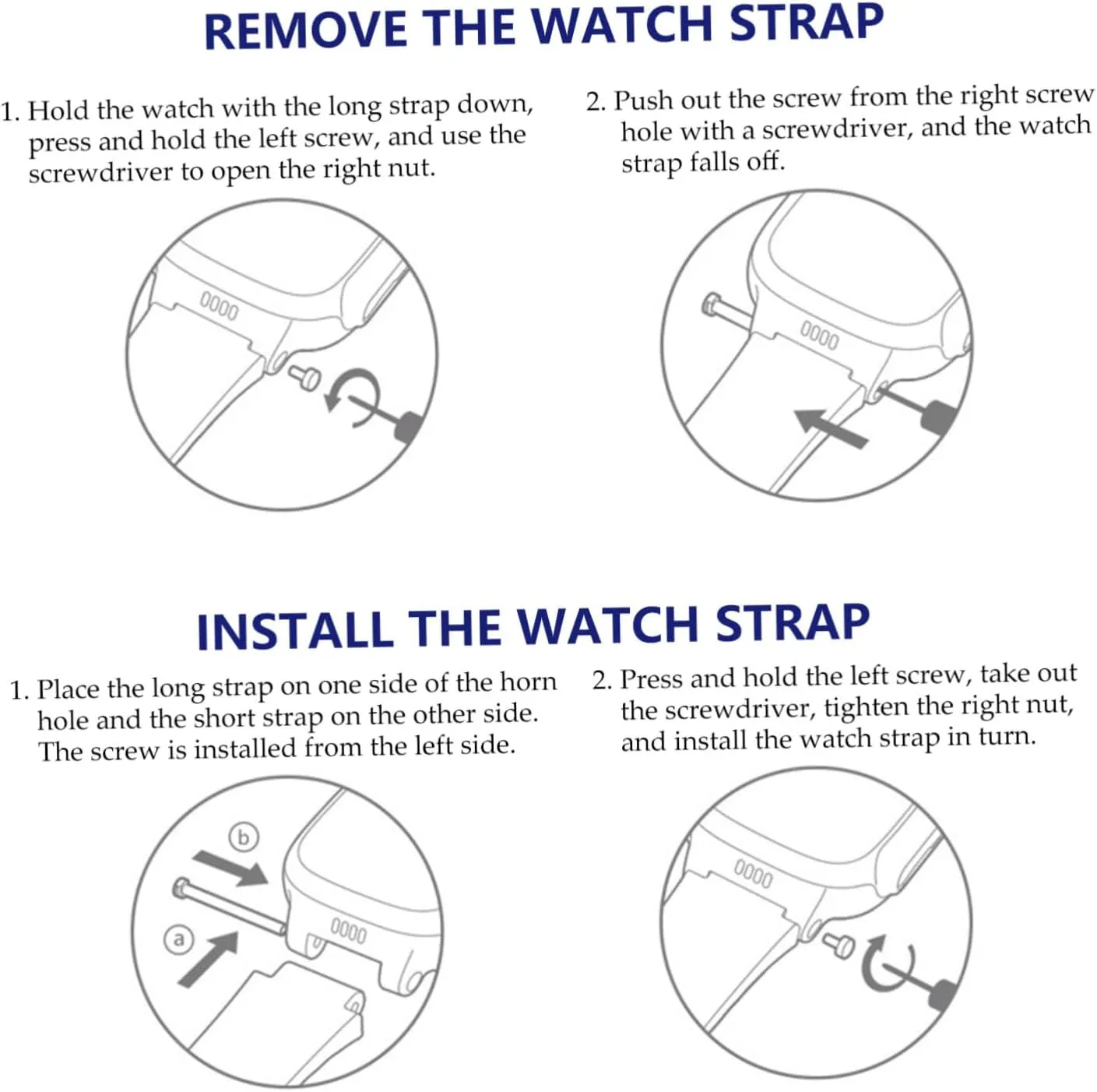 REMOVE THE WATCH STRAP

1. Hold the watch with the long strap down, press and hold the left screw, and use the screwdriver to open the right nut.

0000

2. Push out the screw from the right screw hole with a screwdriver, and the watch strap falls off.

0000

INSTALL THE WATCH STRAP

1. Place the long strap on one side of the horn hole and the short strap on the other side. The screw is installed from the left side.

b

a

0000

2. Press and hold the left screw, take out the screwdriver, tighten the right nut, and install the watch strap in turn.

0000